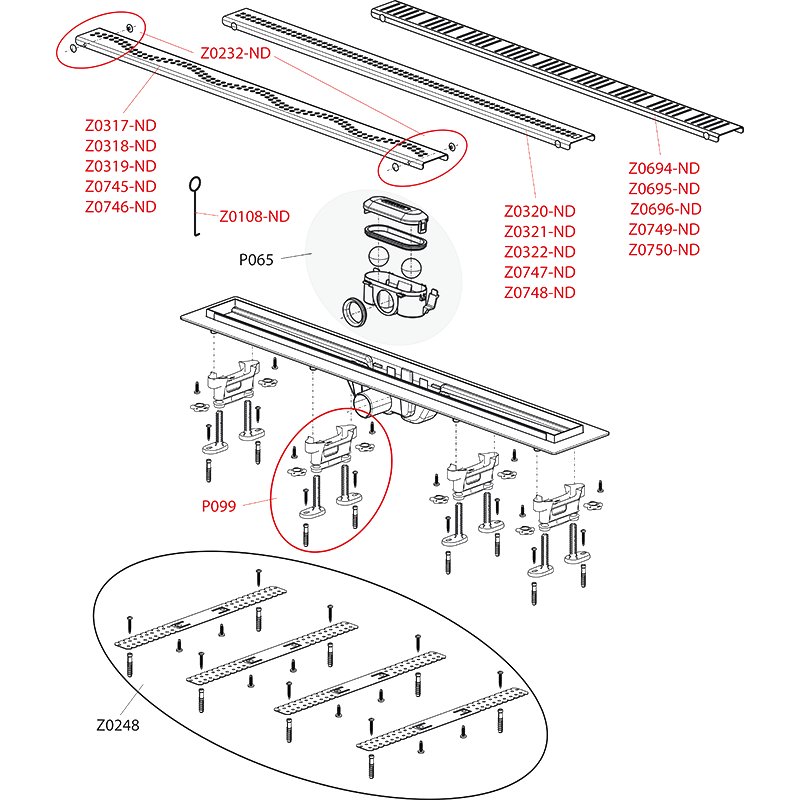 Z0232-ND

Z0317-ND
Z0318-ND
Z0319-ND
Z0745-ND
Z0746-ND

Z0108-ND

P065

Z0320-ND
Z0321-ND
Z0322-ND
Z0747-ND
Z0748-ND

Z0694-ND
Z0695-ND
Z0696-ND
Z0749-ND
Z0750-ND

P099

Z0248