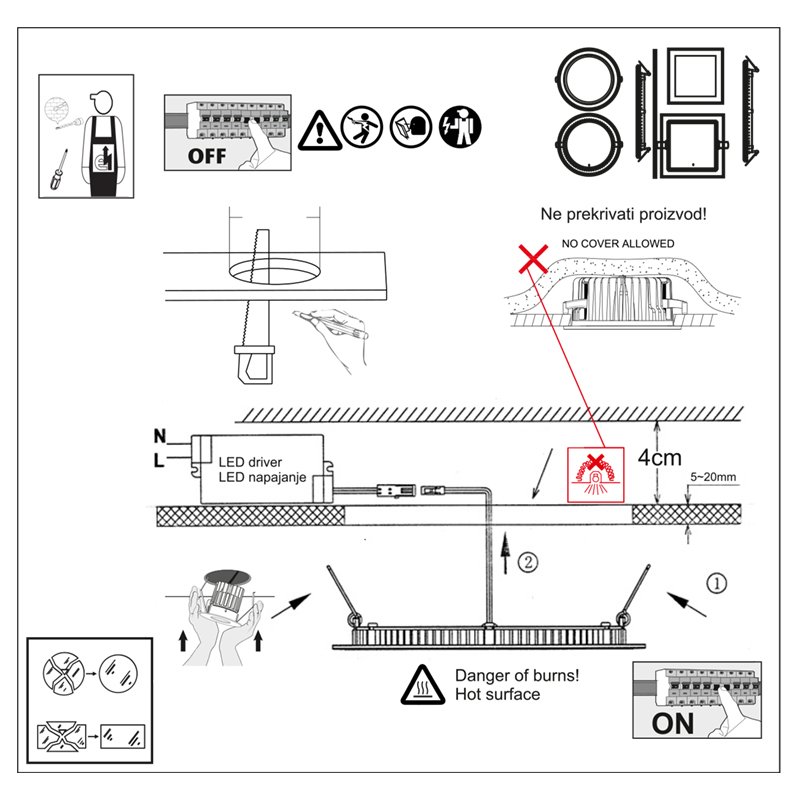 OFF

Ne prekrivati proizvod!

NO COVER ALLOWED

N
L
LED driver
LED napajanje

4cm

5~20mm

②

①

Danger of burns!
Hot surface

ON